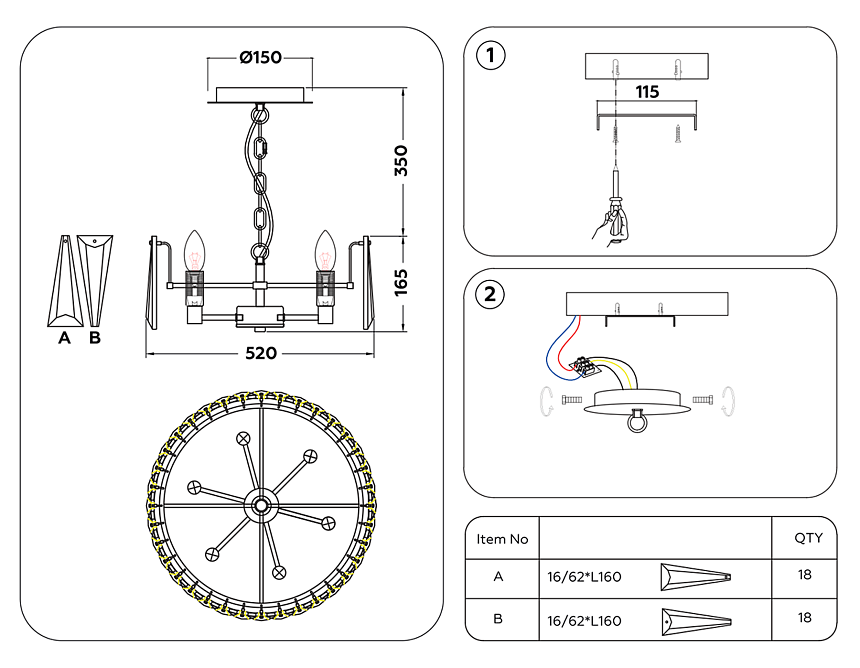 Ø150

350

165

520

A B

1

115

2

| Item No | | QTY |
|---|---|---|
| A | 16/62*L160 | 18 |
| B | 16/62*L160 | 18 |